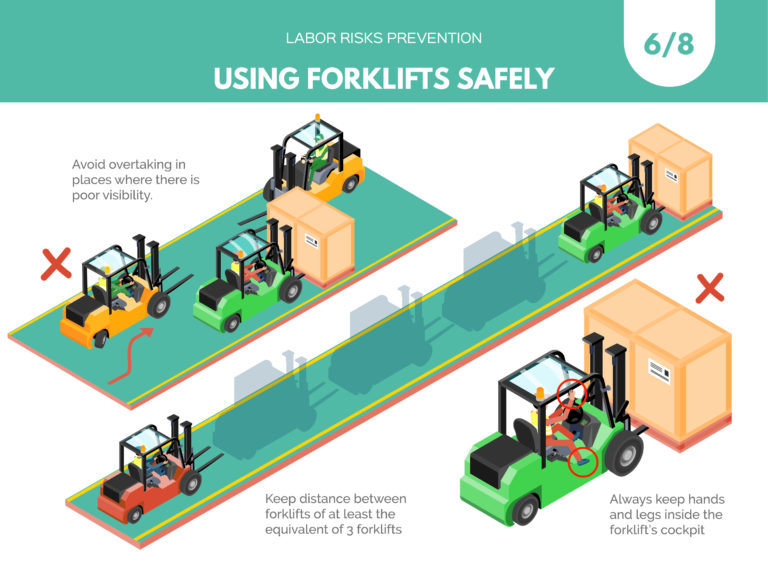 LABOR RISKS PREVENTION

6/8

USING FORKLIFTS SAFELY

Avoid overtaking in places where there is poor visibility.

Keep distance between forklifts of at least the equivalent of 3 forklifts

Always keep hands and legs inside the forklift's cockpit